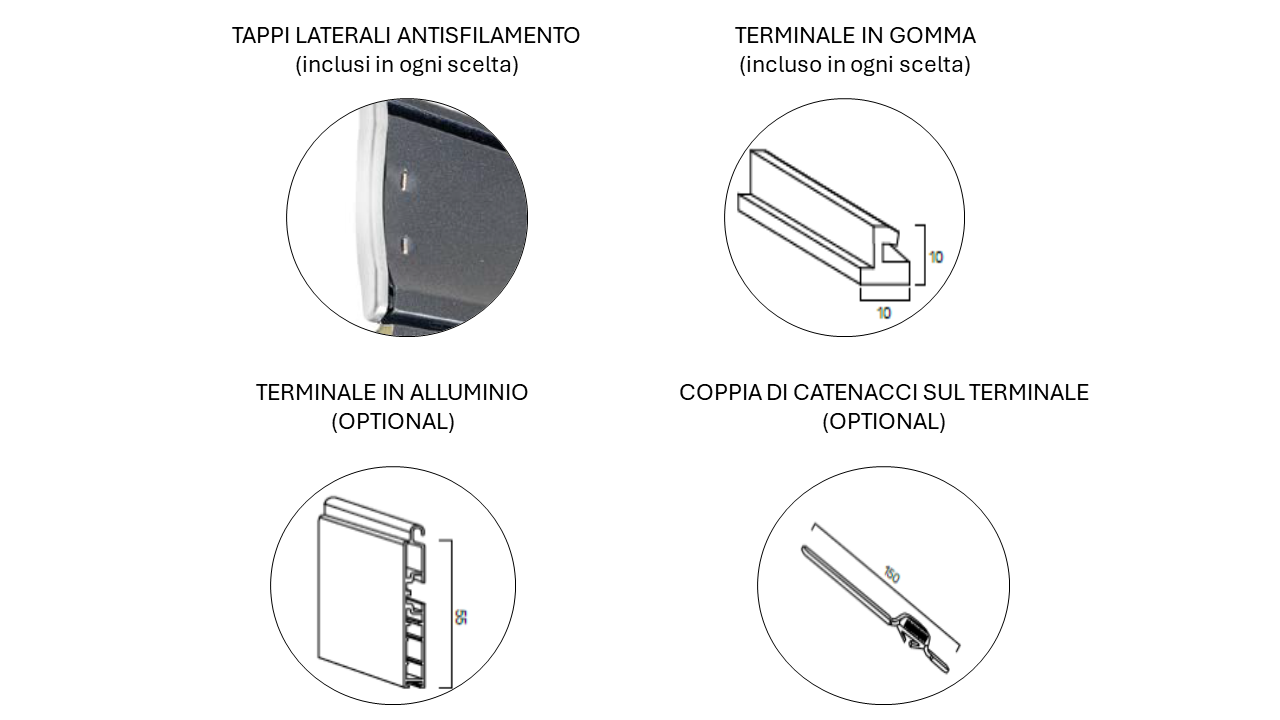 TAPPI LATERALI ANTISFILAMENTO
(inclusi in ogni scelta)

TERMINALE IN GOMMA
(incluso in ogni scelta)

10

10

TERMINALE IN ALLUMINIO
(OPTIONAL)

55

COPPIA DI CATENACCI SUL TERMINALE
(OPTIONAL)

150